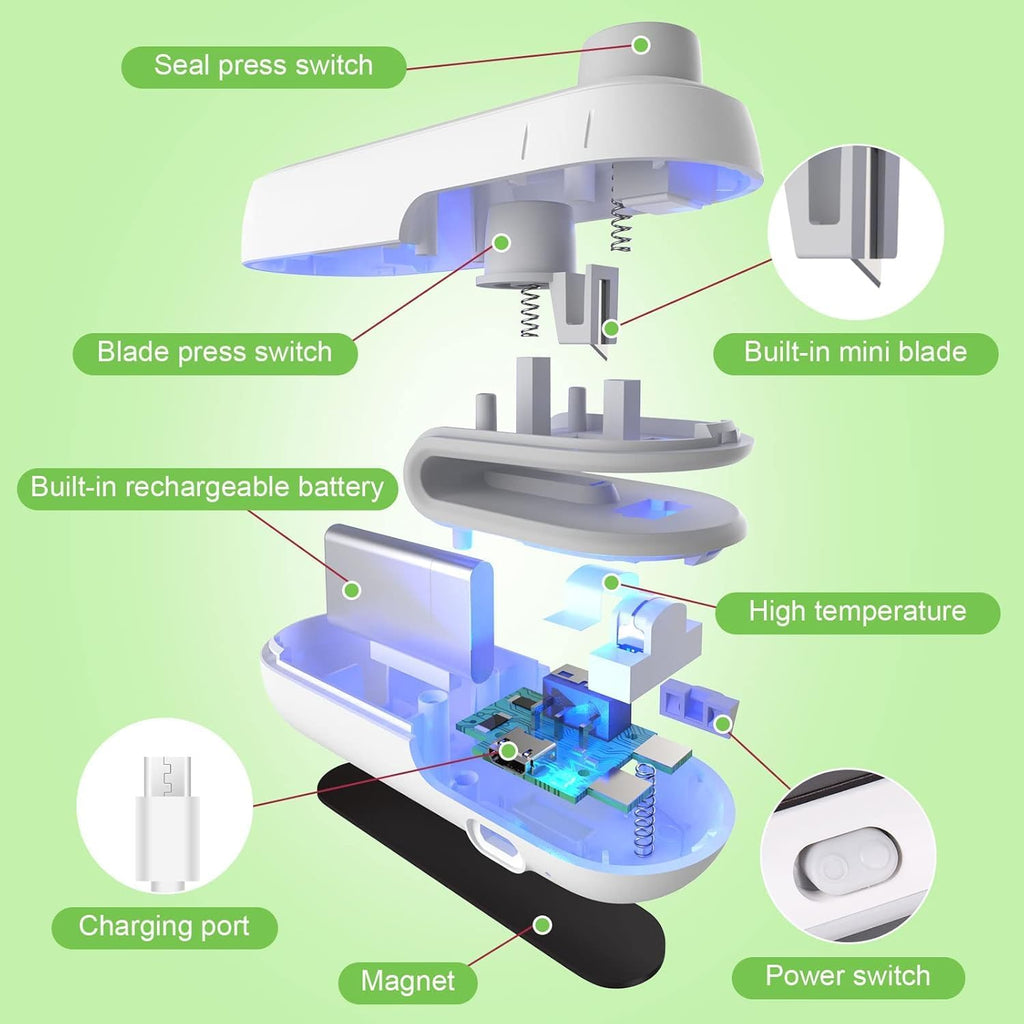 Seal press switch

Blade press switch

Built-in mini blade

Built-in rechargeable battery

High temperature

Charging port

Magnet

Power switch